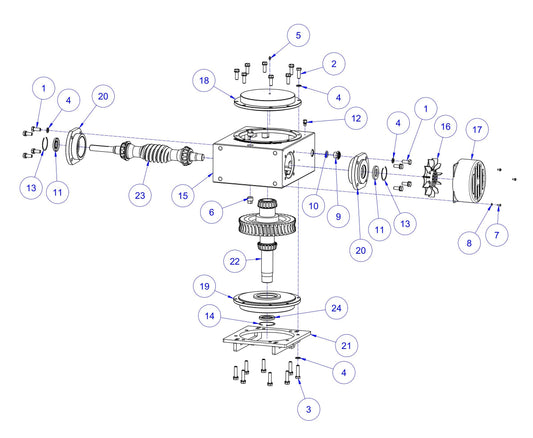 5
2
18
4
1
4
20
12
4
1
16
17
13
11
23
15
6
10
9
20
11
13
8
7
22
19
24
14
21
4
3