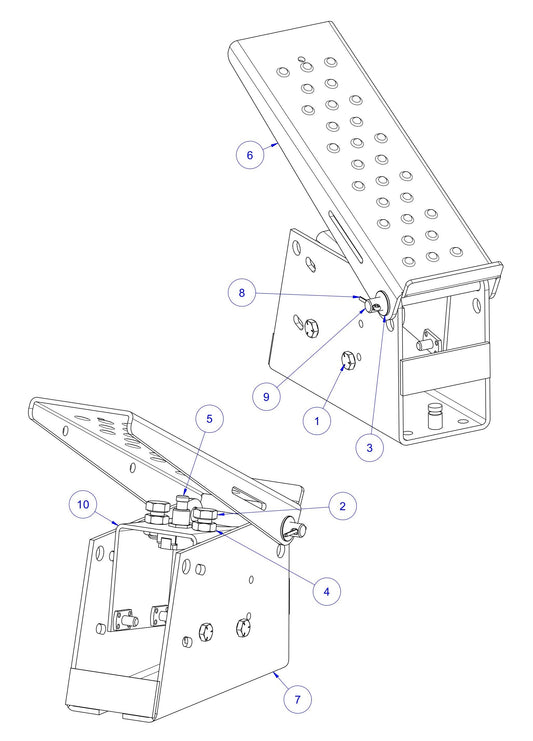 6

8

9

1

3

5

10

2

4

7