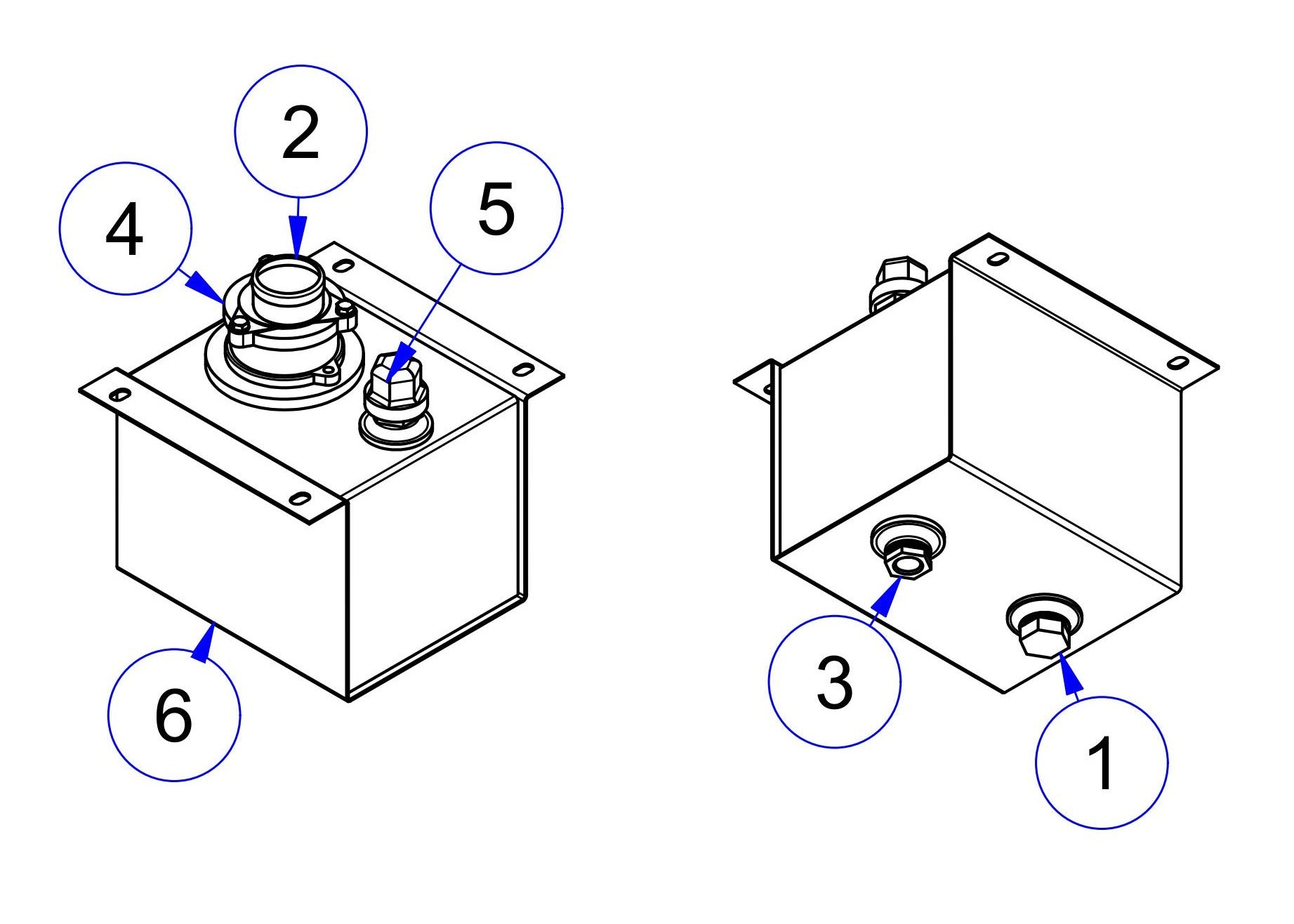 2
4
5
6
3
1