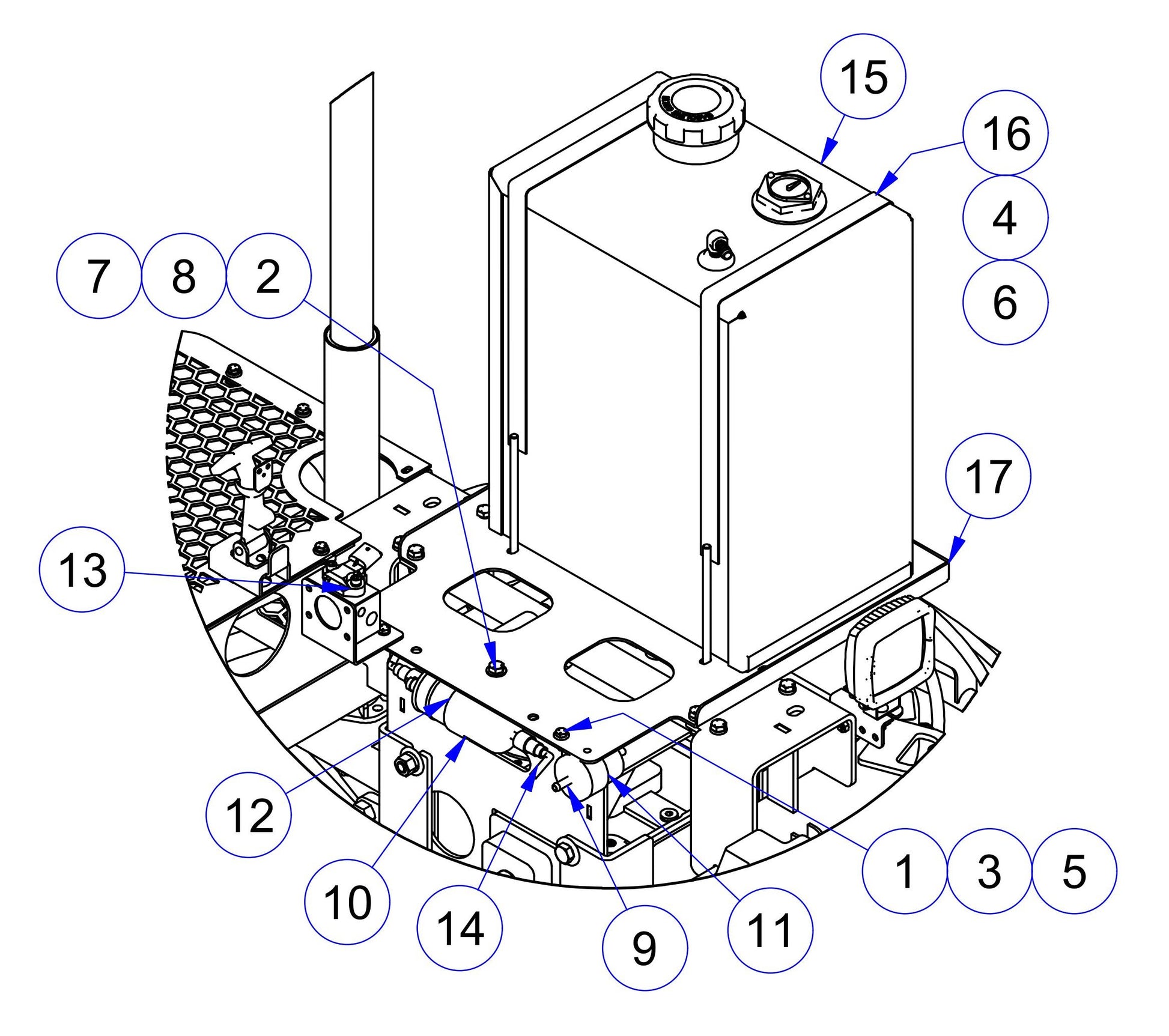 15
16
4
6
7
8
2
17
13
12
10
14
9
11
1
3
5