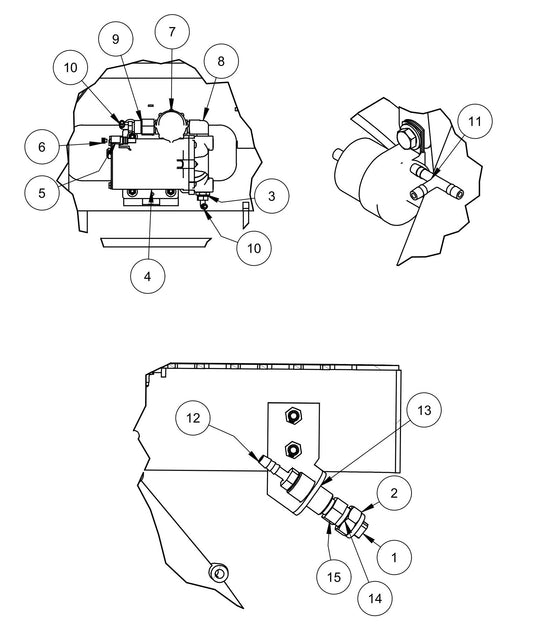 9
7
10
8
6
5
3
10
4
11
12
13
2
1
15
14