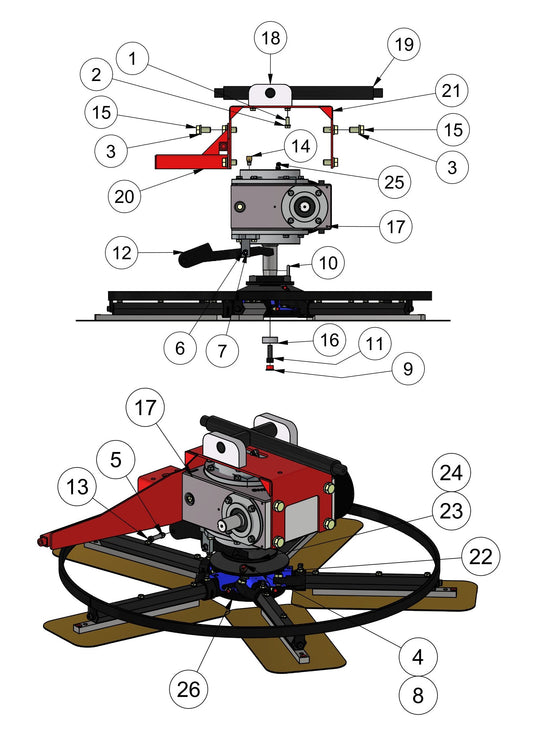 18
19
1
2
21
15
15
3
14
3
20
25
17
12
10
6
7
16
11
9
17
5
24
13
23
22
4
26
8