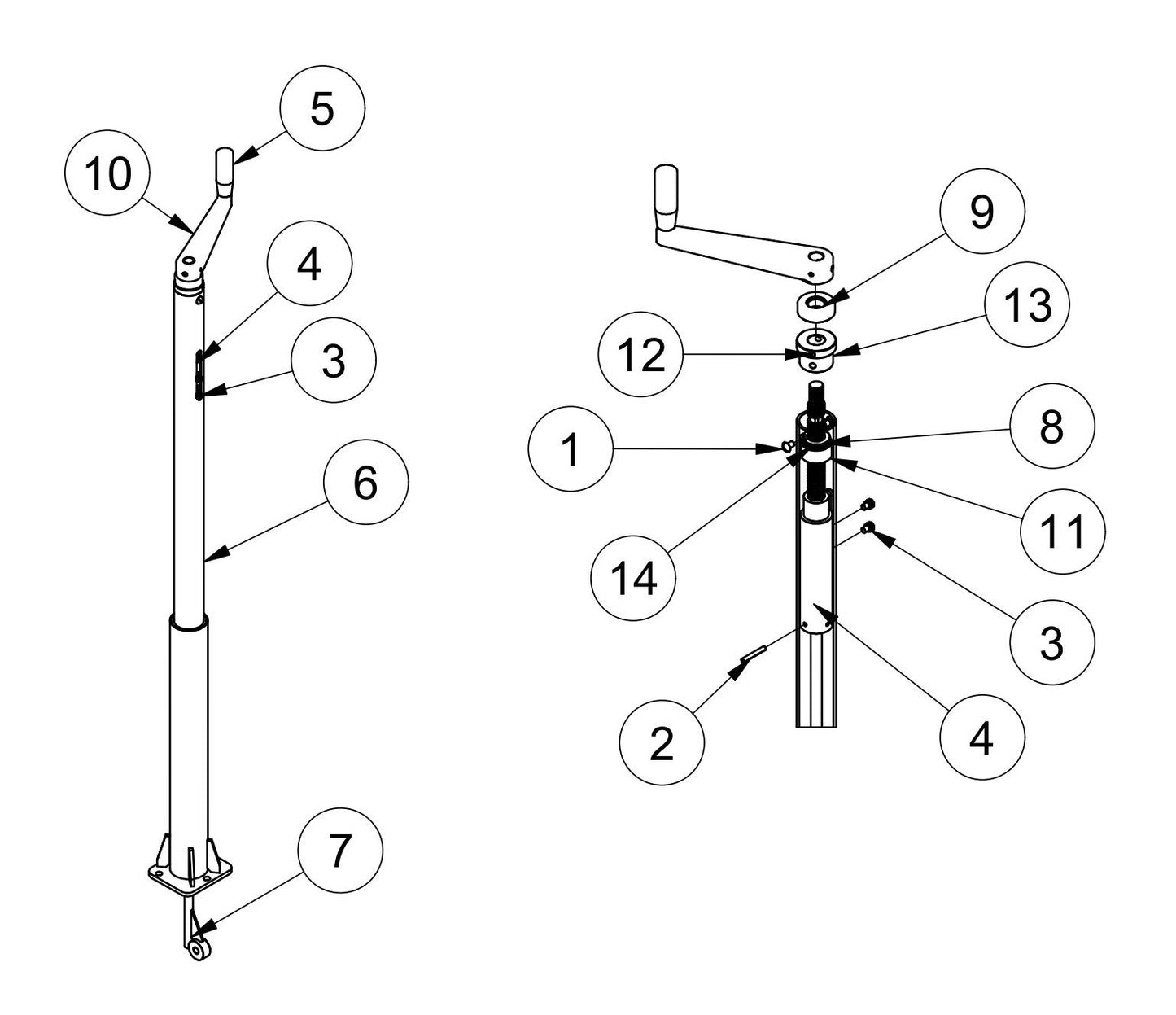 5
10
4
3
6
7
9
13
12
8
1
11
14
3
2
4