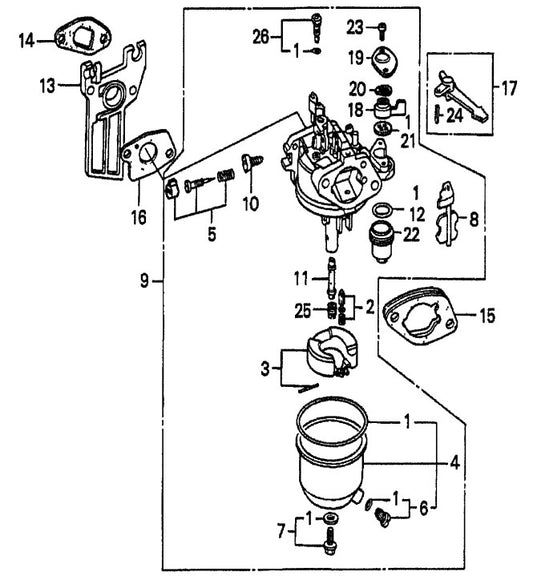 14
13
16
26
1
23
19
20
18
1
21
17
24
10
5
1
12
22
8
9
11
25
2
15
3
1
4
1
6
7
1