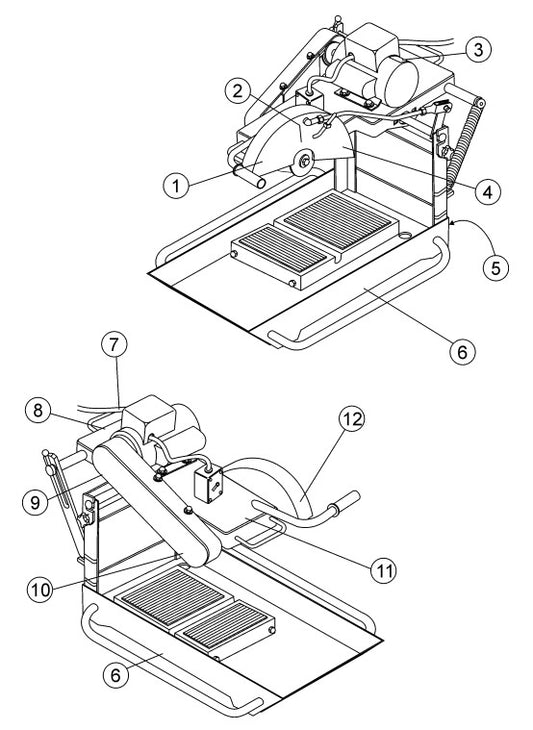 3
2
1
4
5
6
7
8
12
9
11
10
6