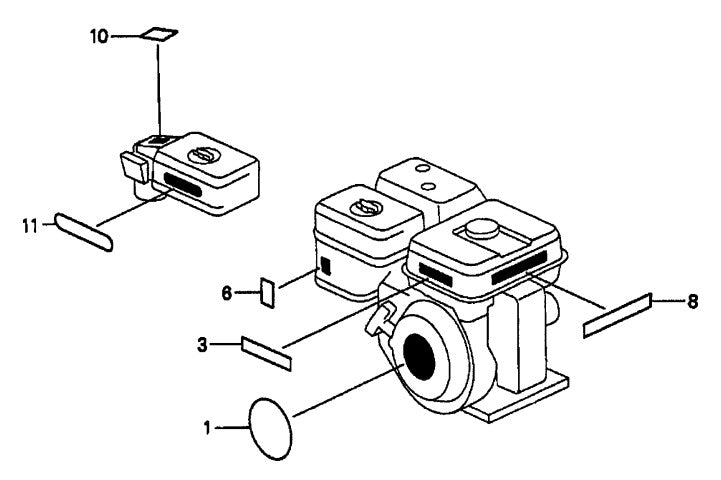 10
11
6
3
1
8