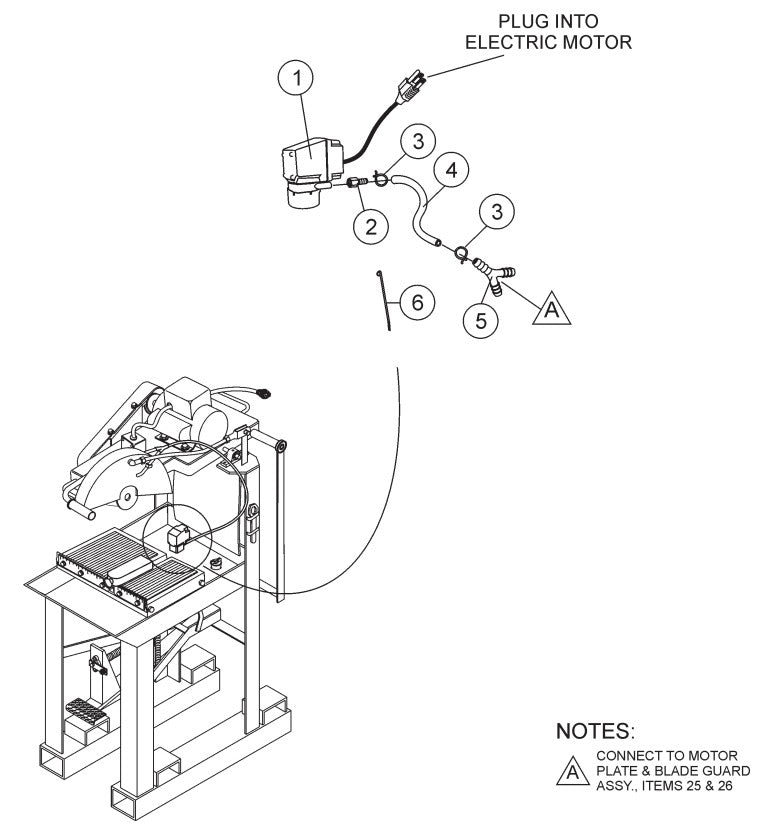 PLUG INTO
ELECTRIC MOTOR

1

3

4

2

3

6

5

A

NOTES:

A CONNECT TO MOTOR PLATE & BLADE GUARD ASSY., ITEMS 25 & 26