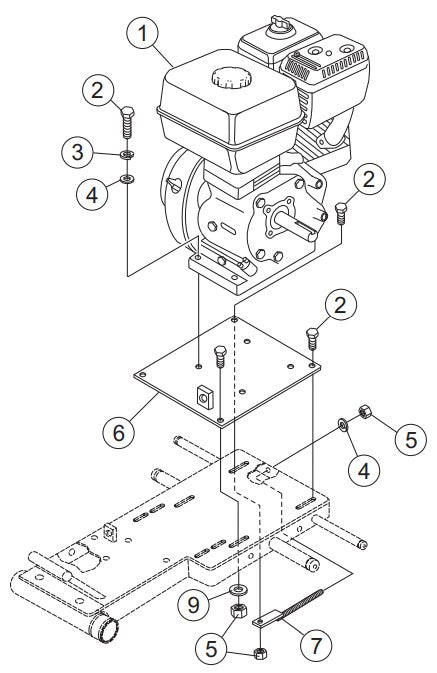 1
2
3
4
2
2
6
5
4
9
5
7
5