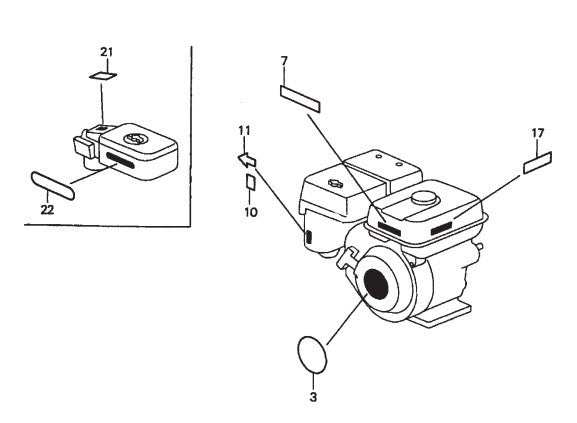 21
22
7
11
10
17
3