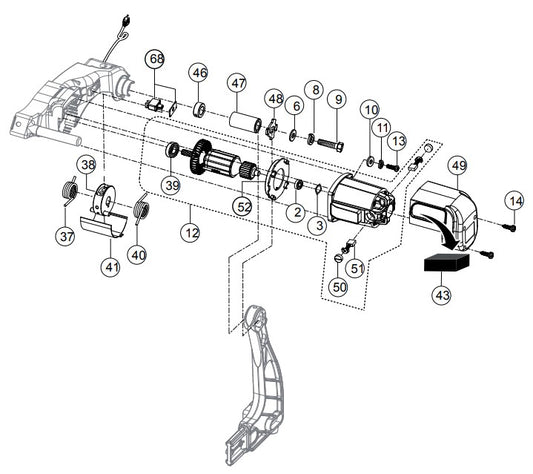 68
46
47
48
6
8
9
10
11
13
49
14
38
39
52
2
3
37
12
40
41
51
50
43