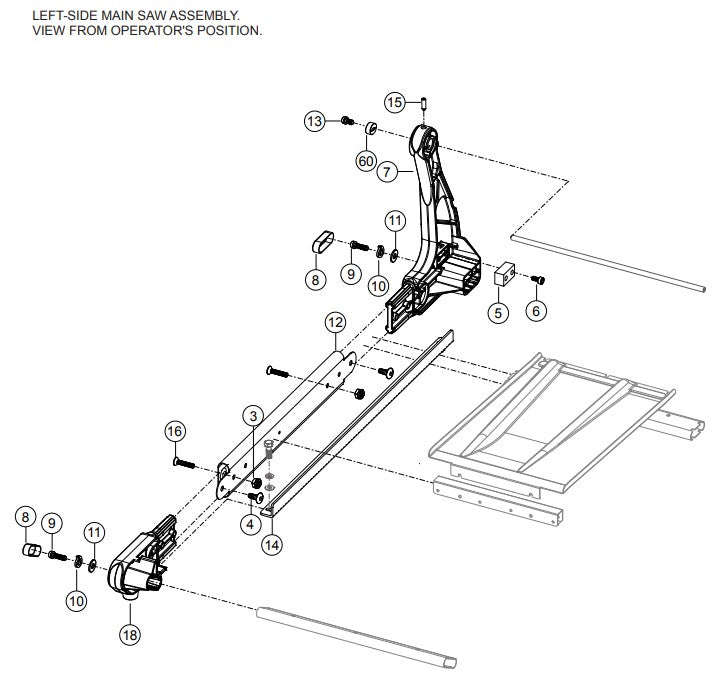 LEFT-SIDE MAIN SAW ASSEMBLY.
VIEW FROM OPERATOR'S POSITION.

15
13
60
7
11
8
9
10
5
6
12
3
16
4
14
8
9
11
10
18