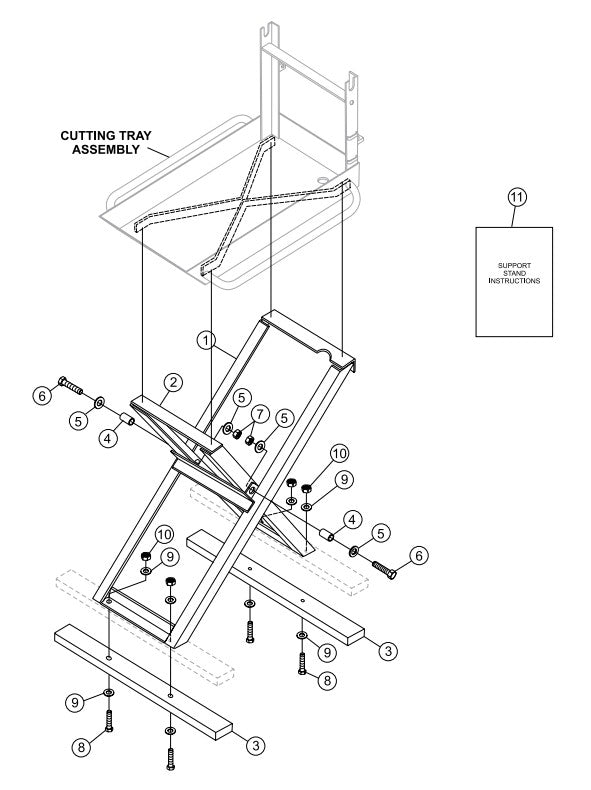 CUTTING TRAY ASSEMBLY

11

SUPPORT STAND INSTRUCTIONS

1

2

6

5

4

5

7

5

10

9

4

5

6

10

9

3

9

8

9

8

3