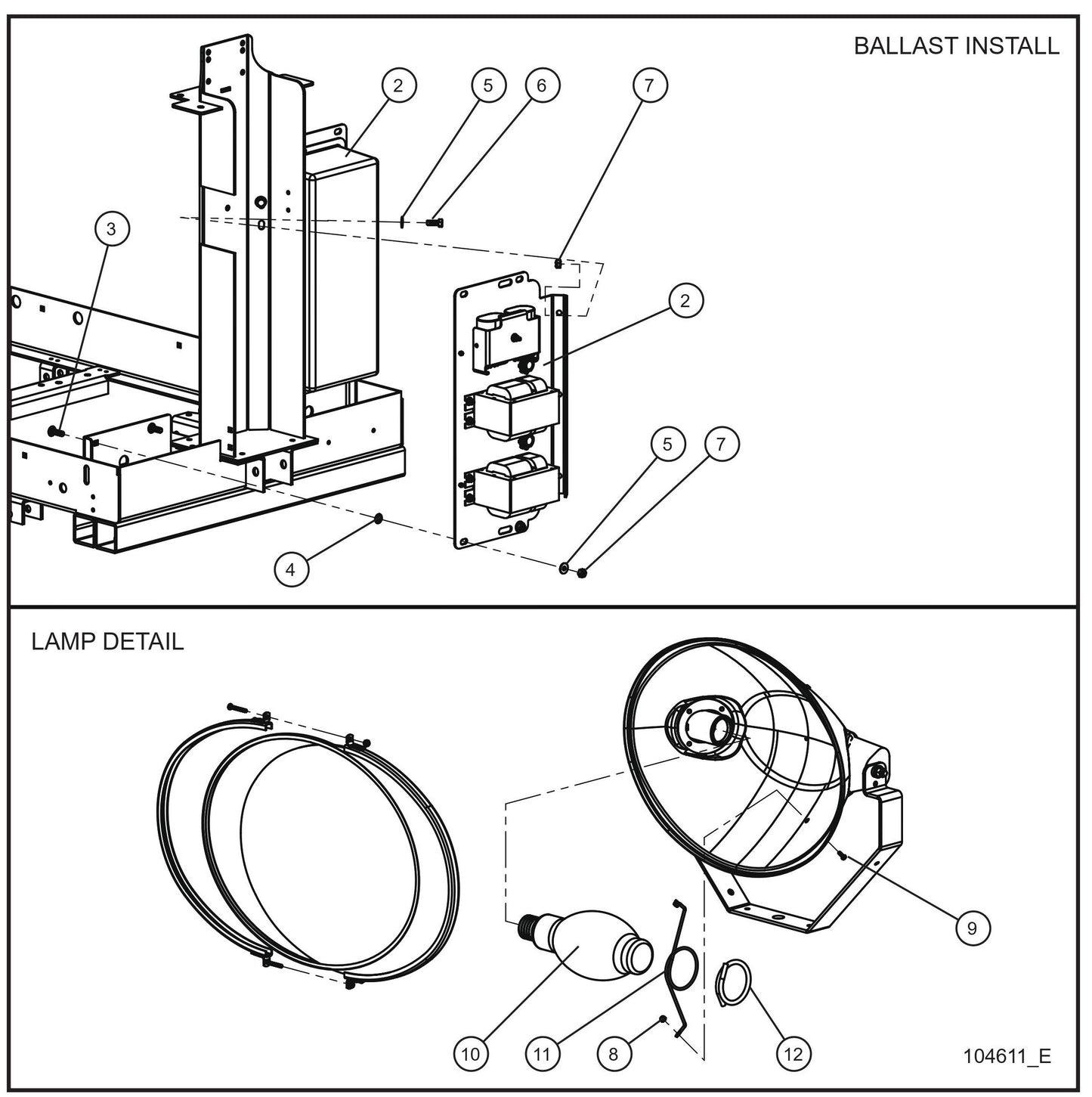 BALLAST INSTALL

2

5

6

7

3

2

5

7

4

LAMP DETAIL

9

10

11

8

12

104611_E