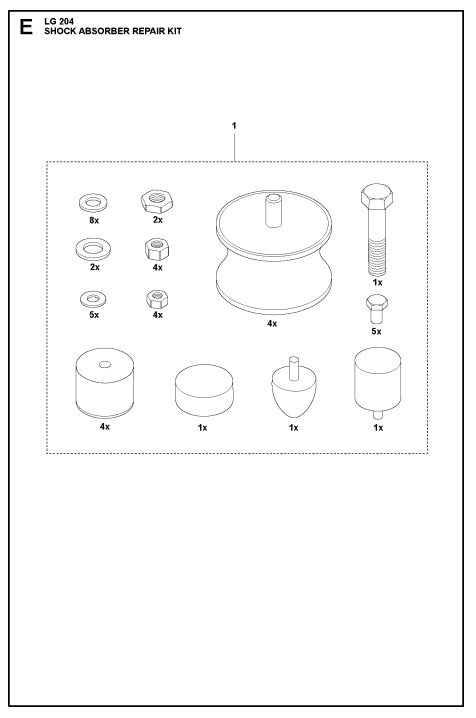 E
LG 204
SHOCK ABSORBER REPAIR KIT

1

8x
2x
2x
4x
5x
4x
4x
1x
5x
4x
1x
1x
1x