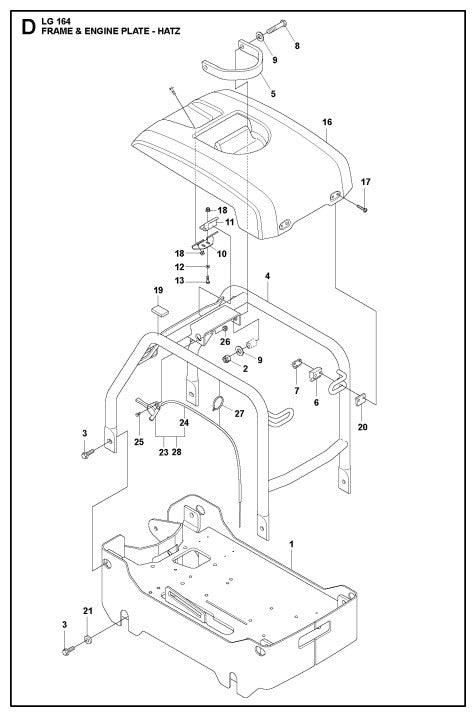 D LG 164
FRAME & ENGINE PLATE - HATZ

8
9
5
16
17
18
11
18
10
12
13
4
19
26
9
2
7
6
20
27
24
25
23 28
3
1
21
3