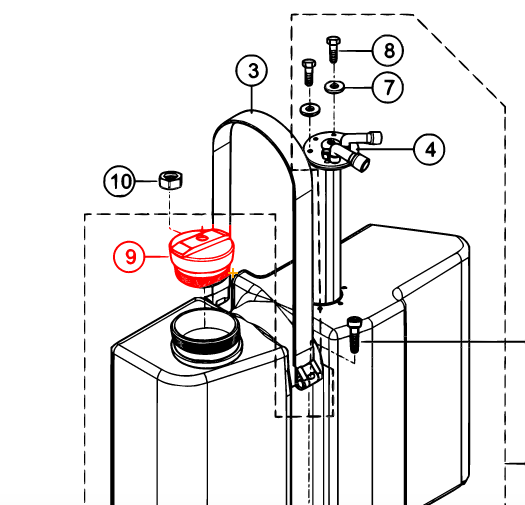 8
3
7
4
10
9