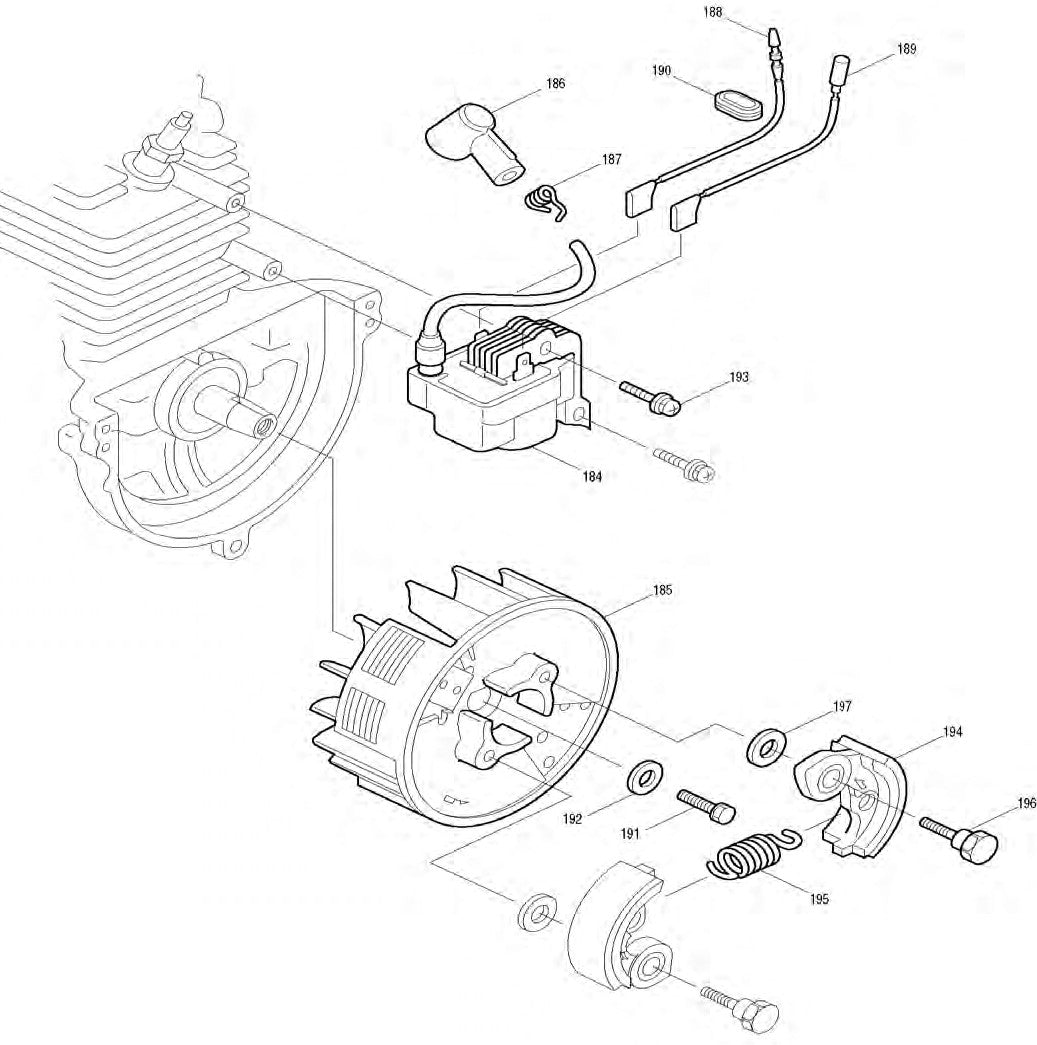 188
189
190
186
187
193
184
185
197
194
192
191
196
195