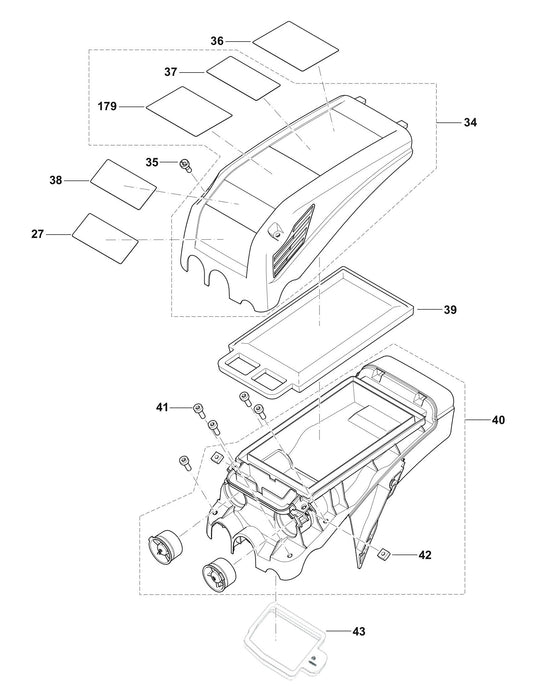 36
37
179
34
35
38
27
39
41
40
42
43