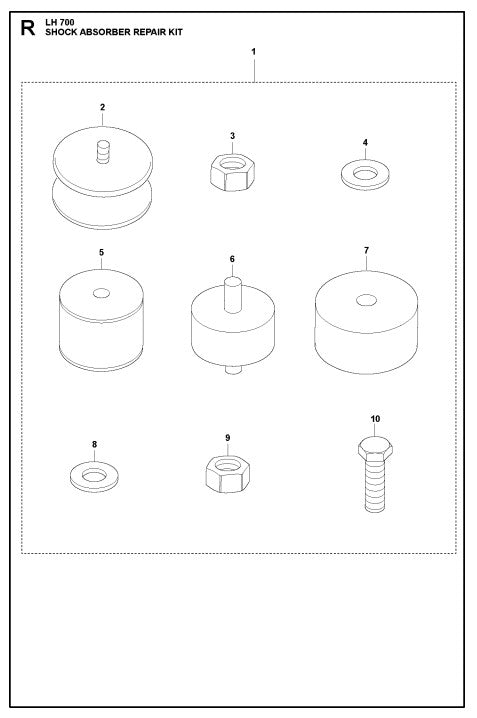 R LH 700
SHOCK ABSORBER REPAIR KIT

1

2

3

4

5

6

7

8

9

10