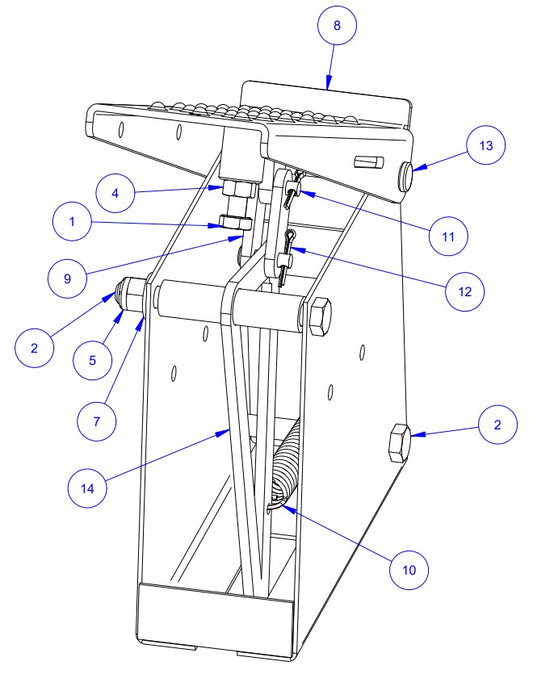 8
13
4
1
11
9
12
2
5
7
2
14
10