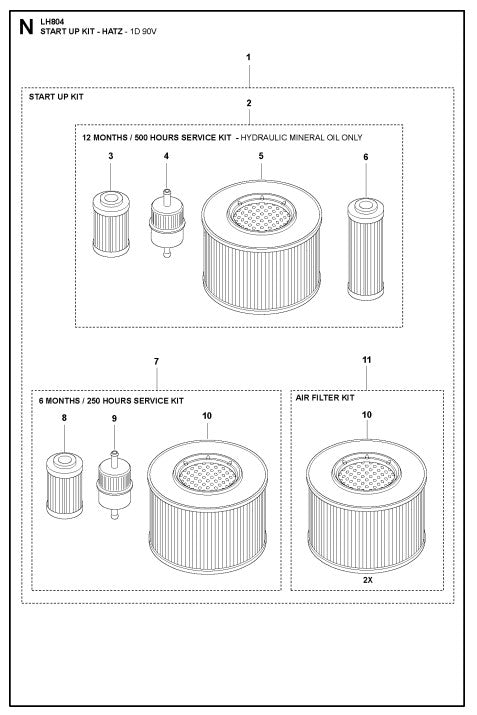 N LH804
START UP KIT - HATZ - 1D 90V

1

START UP KIT

2

12 MONTHS / 500 HOURS SERVICE KIT - HYDRAULIC MINERAL OIL ONLY

3 4 5 6

7

6 MONTHS / 250 HOURS SERVICE KIT

8 9 10

11

AIR FILTER KIT

10

2X