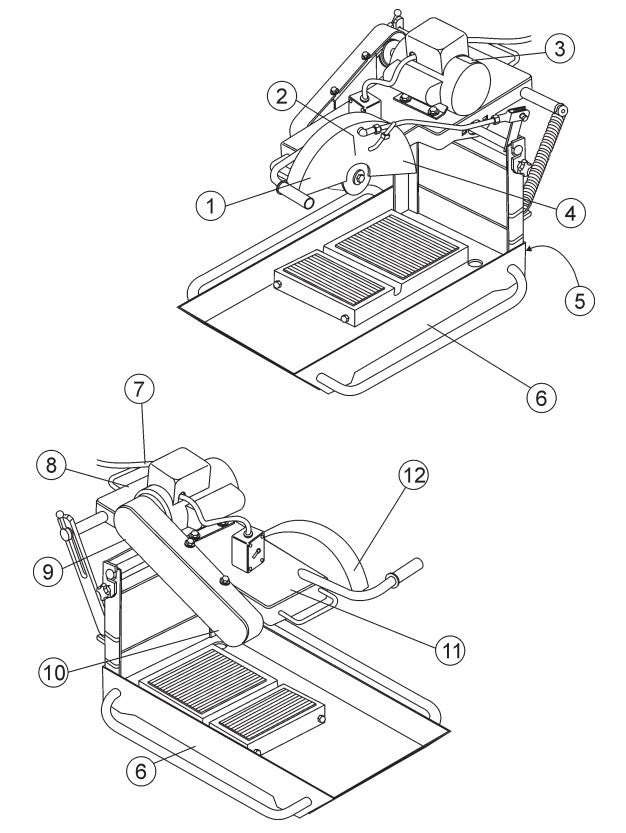 3
2
1
4
5
6
7
8
12
9
11
10
6