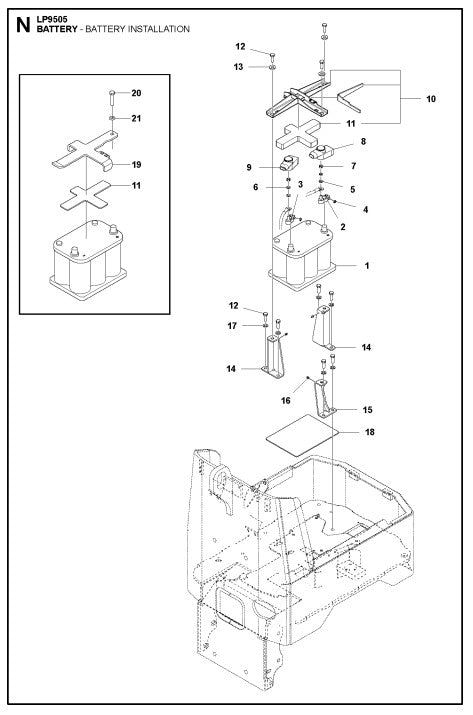 N LP9505
BATTERY - BATTERY INSTALLATION

20
21
19
11

12
13
10
11
8
9
7
6
3
5
4
2
1
12
17
14
14
16
15
18