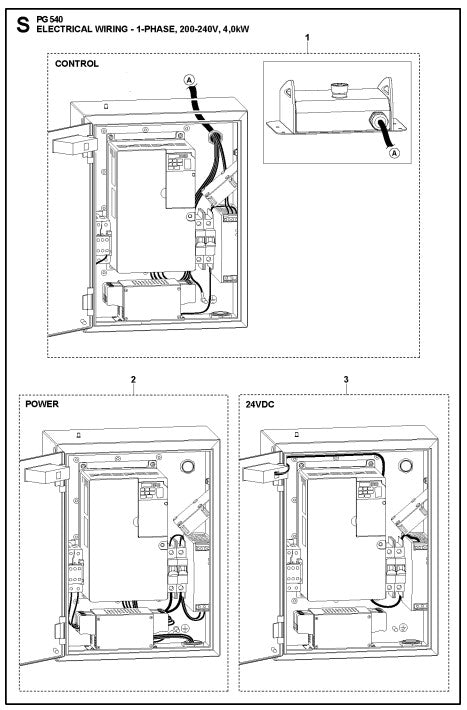 S PG 540
ELECTRICAL WIRING - 1-PHASE, 200-240V, 4,0kW

1

CONTROL

A

A

2

POWER

3

24VDC