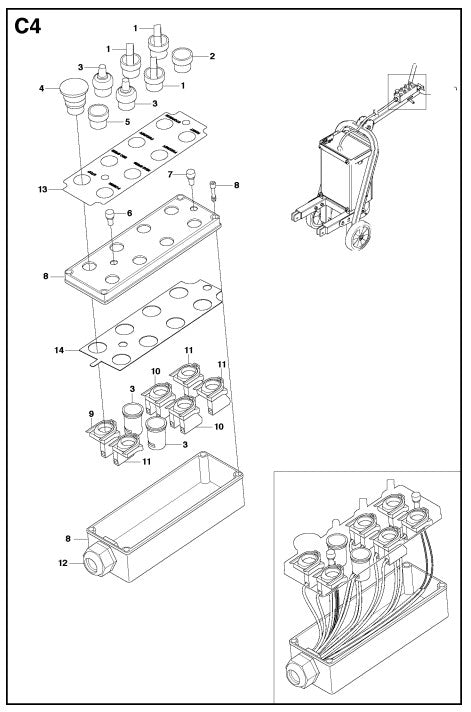 C4

1
1
2
3
1
4
3
5
13
7
8
6
8
14
11
10
11
3
9
10
3
11
8
12