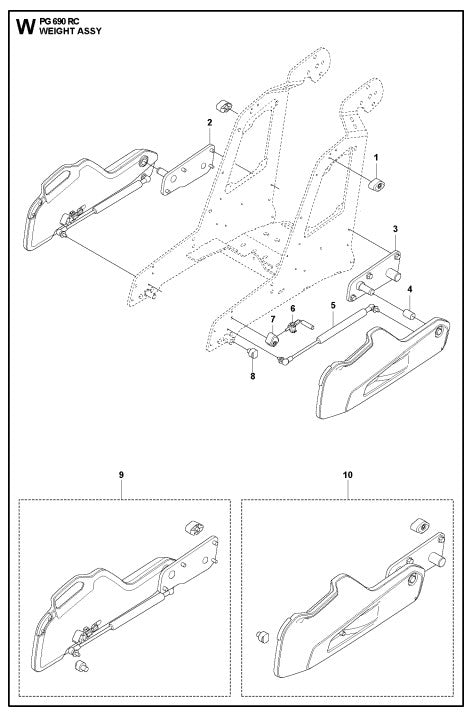 W PG 690 RC
WEIGHT ASSY

2
1
3
4
5
6
7
8

9
10