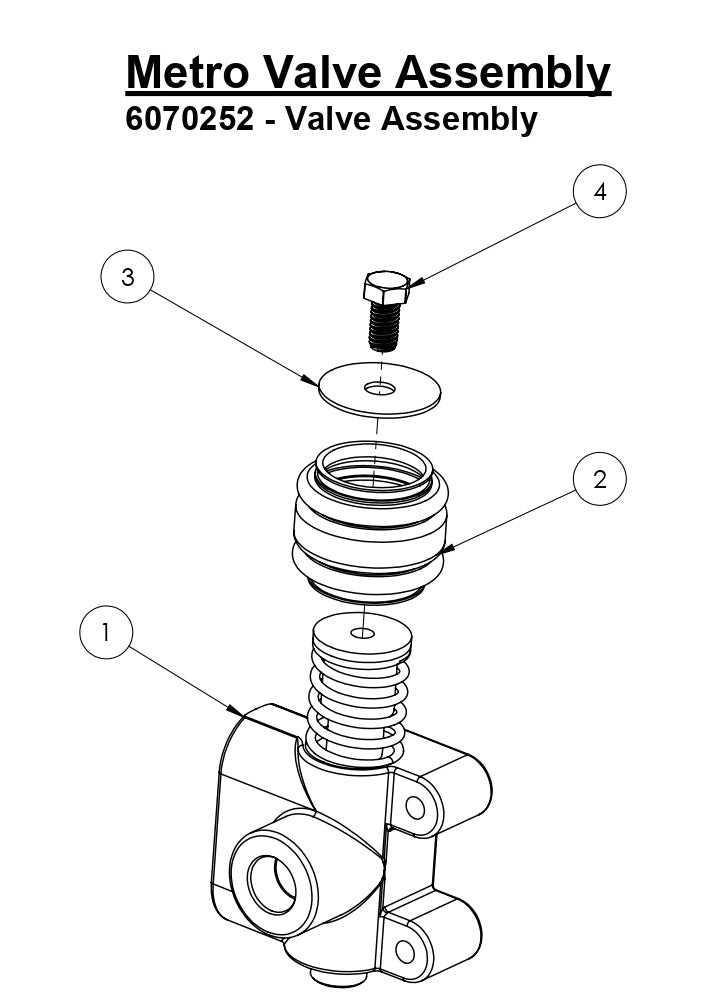 Metro Valve Assembly
6070252 - Valve Assembly

4

3

2

1