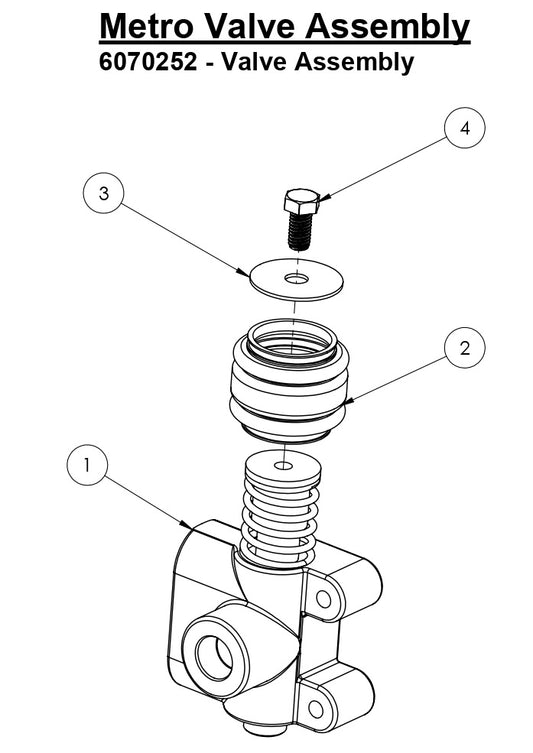 Metro Valve Assembly
6070252 - Valve Assembly

4

3

2

1