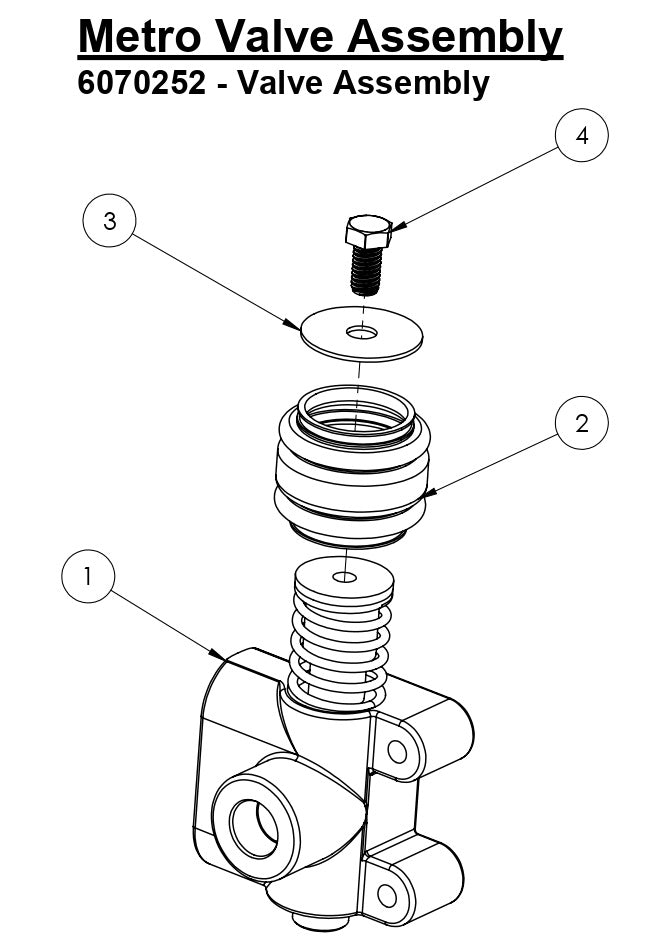 Metro Valve Assembly
6070252 - Valve Assembly

4

3

2

1