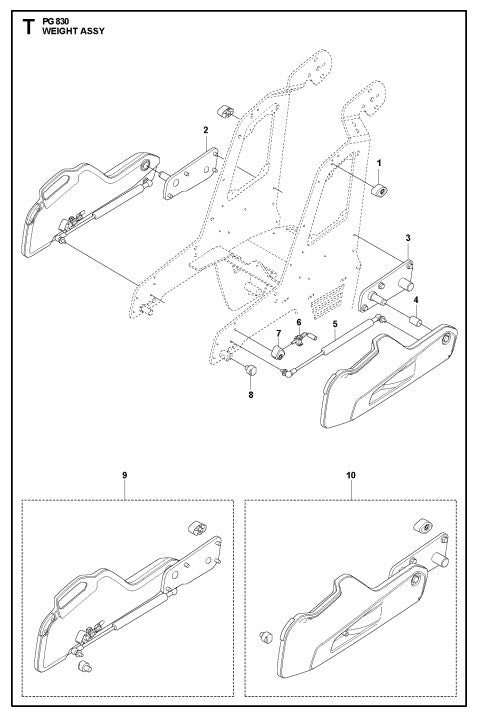 T PG 830
WEIGHT ASSY

2
1
3
4
5
6
7
8

9
10