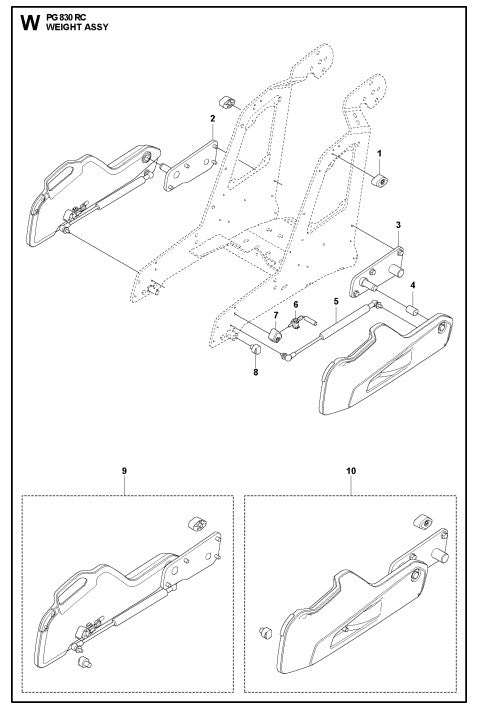 W PG 830 RC
WEIGHT ASSY

2
1
3
4
5
6
7
8
9
10