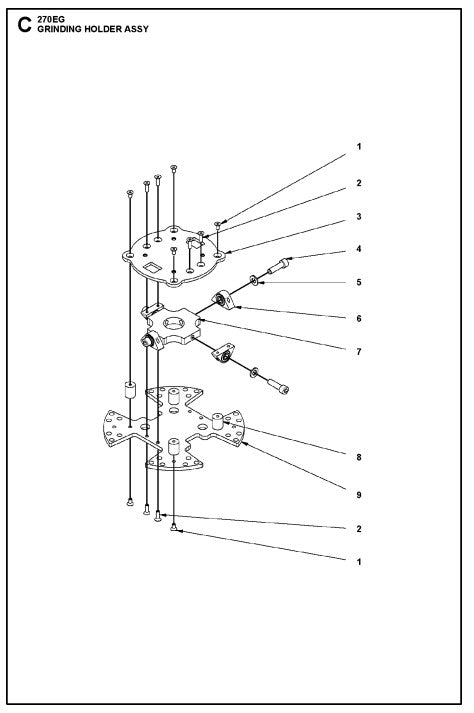 C 270EG
GRINDING HOLDER ASSY

1
2
3
4
5
6
7
8
9
2
1