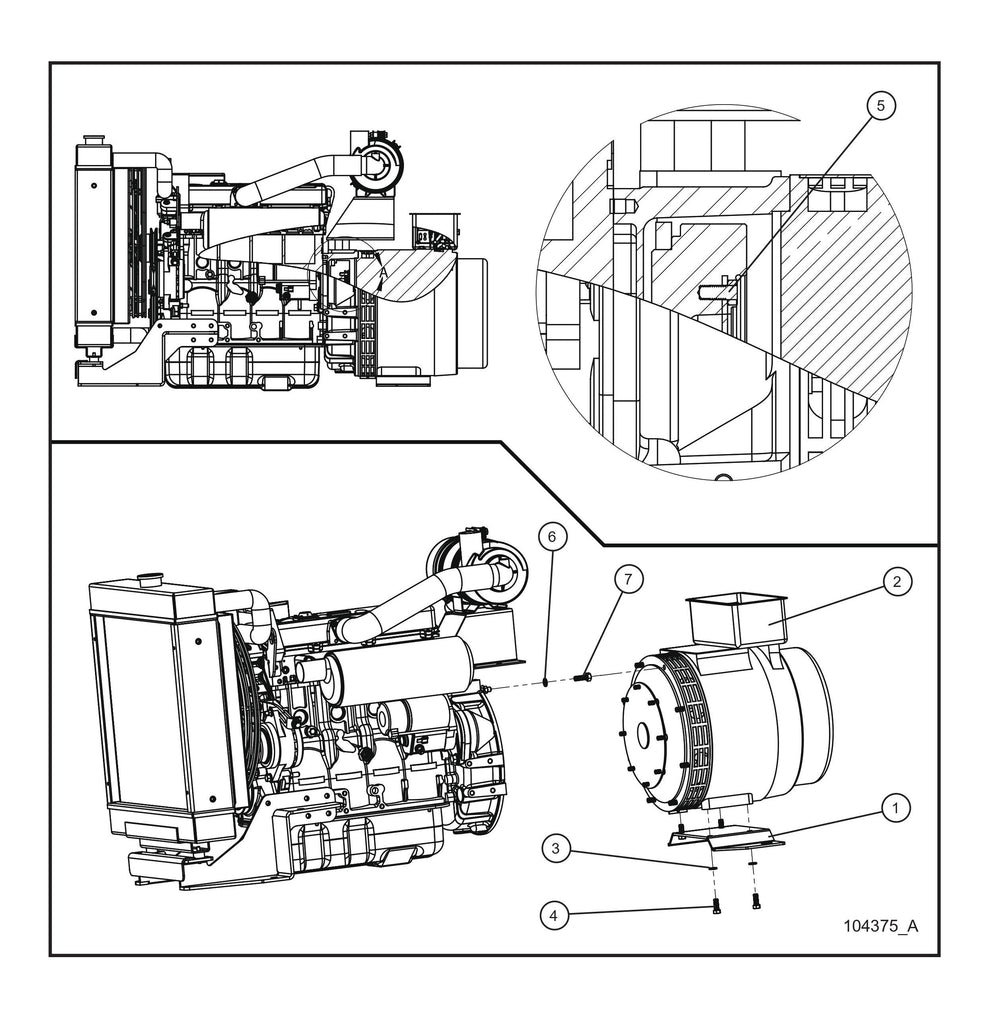 5

6

7

2

1

3

4

104375_A