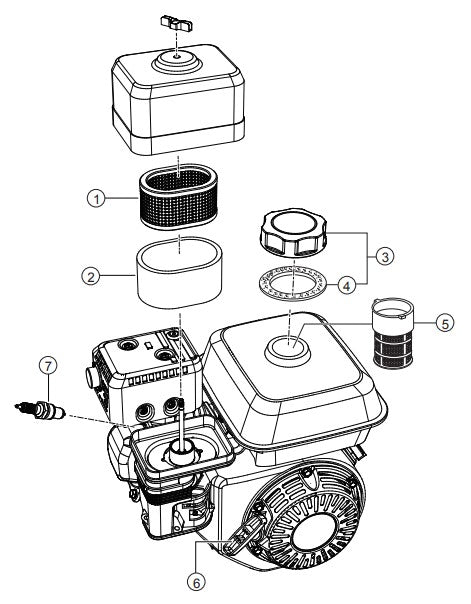 1
2
3
4
5
7
6