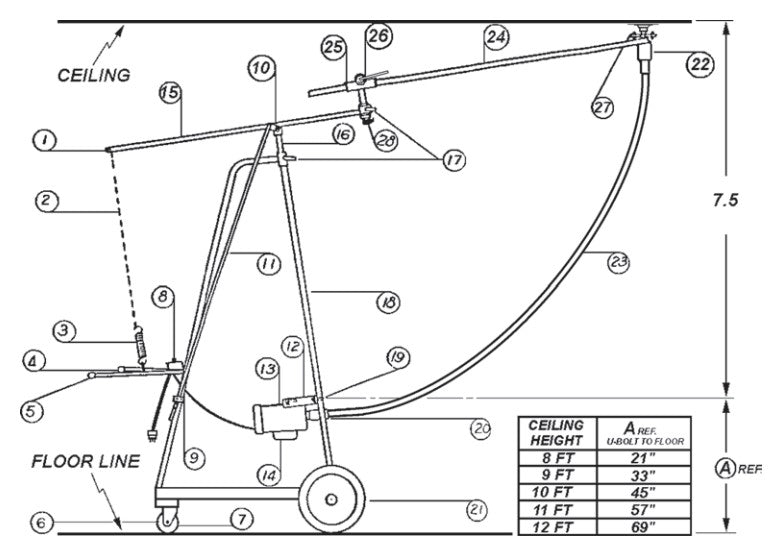 CEILING

FLOOR LINE

1
2
3
4
5
6
7
8
9
10
11
12
13
14
15
16
17
18
19
20
21
22
23
24
25
26
27
28

7.5

A REF.

| CEILING HEIGHT | A REF. U-BOLT TO FLOOR |
|---|---|
| 8 FT | 21" |
| 9 FT | 33" |
| 10 FT | 45" |
| 11 FT | 57" |
| 12 FT | 69" |