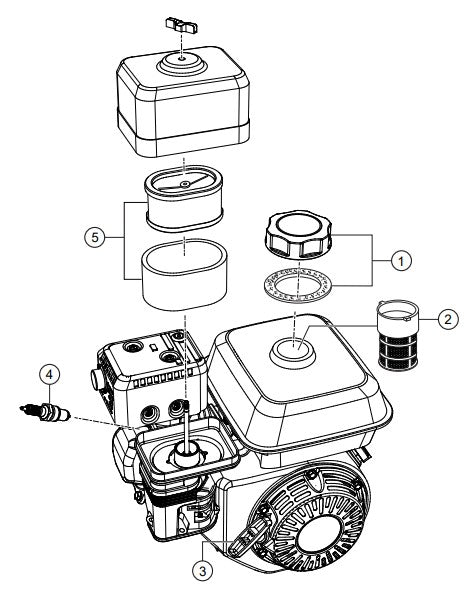 5
1
2
4
3