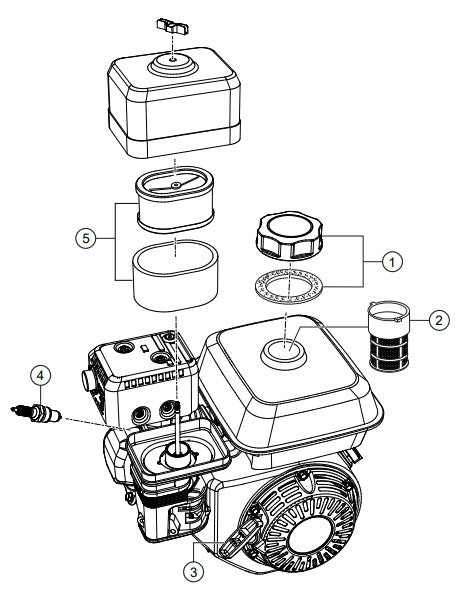 5
1
2
4
3