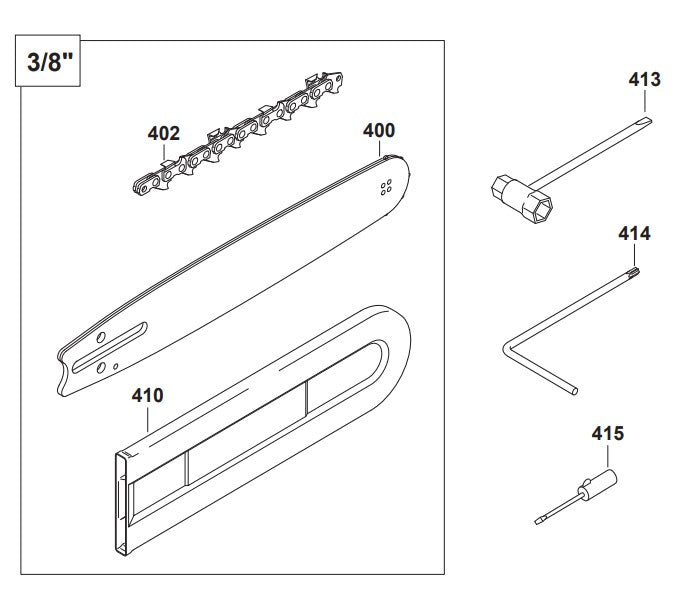 3/8"

402

400

410

413

414

415