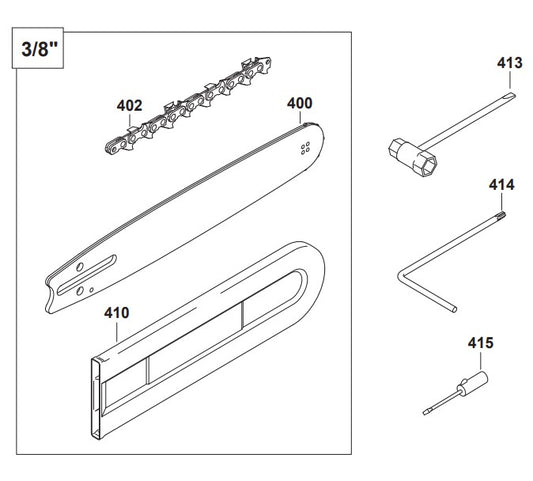 3/8"

402

400

410

413

414

415