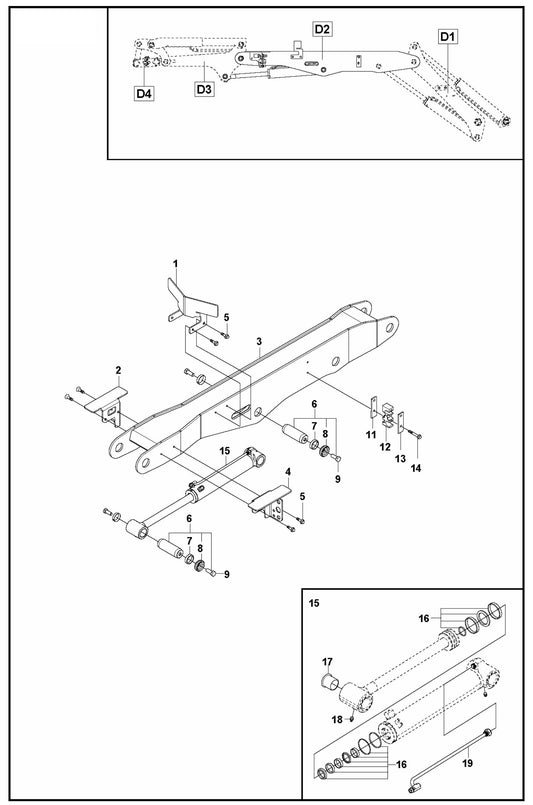 D2
D1
D4
D3

1
5
3
2
6
7
8
9
11
12
13
14
15
4
5
6
7
8
9

15
16
17
18
16
19