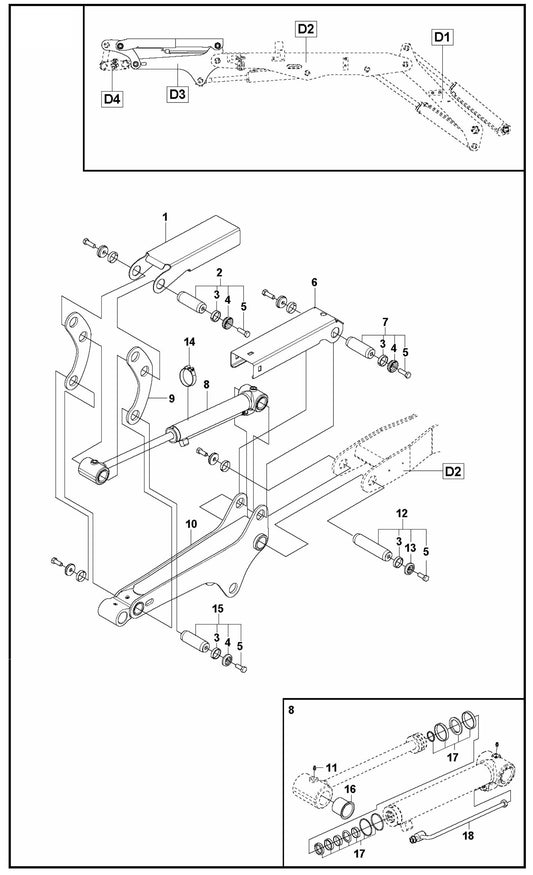 D2
D1
D4
D3

1
2
3
4
5
6
7
3
4
5
14
8
9
D2
10
12
3
13
5
15
3
4
5

8
11
17
16
17
18