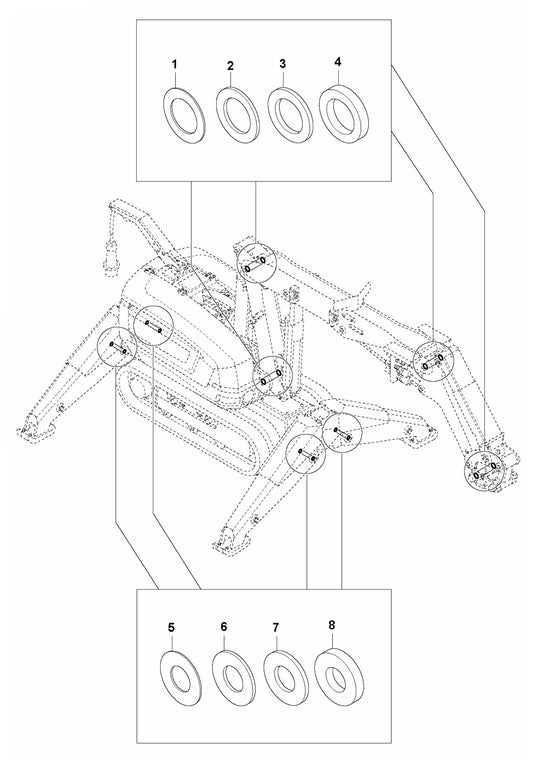 1 2 3 4

5 6 7 8