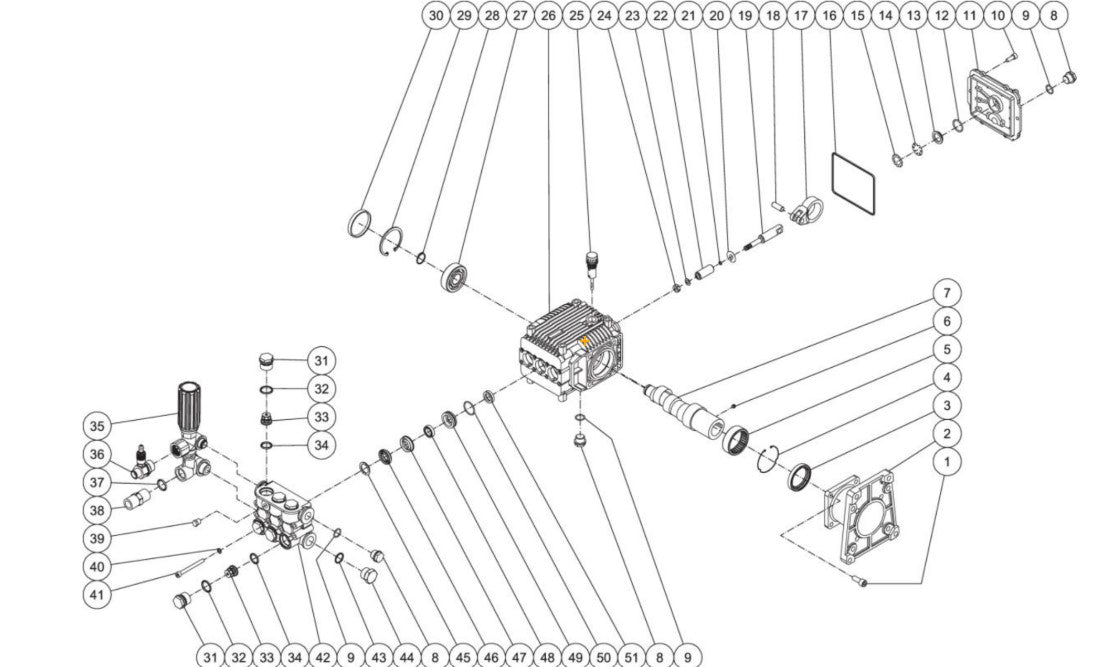 30 29 28 27 26 25 24 23 22 21 20 19 18 17 16 15 14 13 12 11 10 9 8

7
6
5
4
3
2
1

31
32
33
34

35
36
37
38
39
40
41

31 32 33 34 42 9 43 44 8 45 46 47 48 49 50 51 8 9