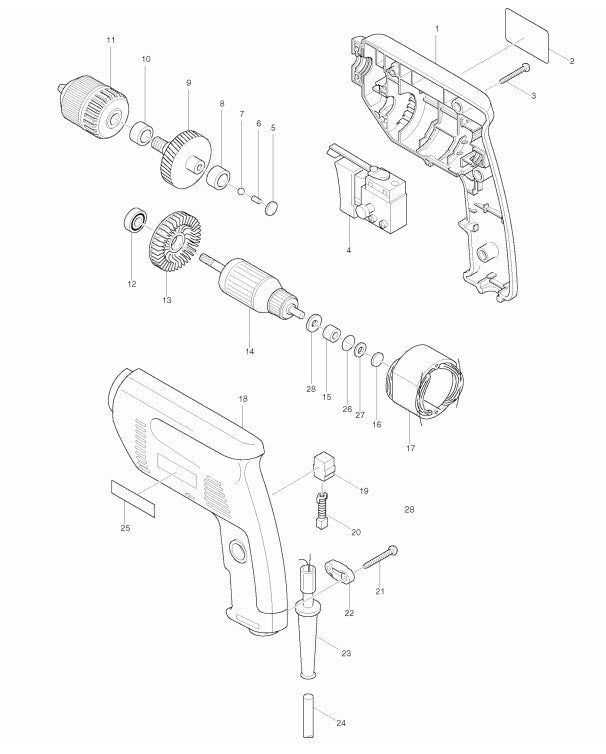 11
10
9
8
7
6
5
1
2
3
4
12
13
14
28
15
26
27
16
17
18
19
28
20
25
21
22
23
24