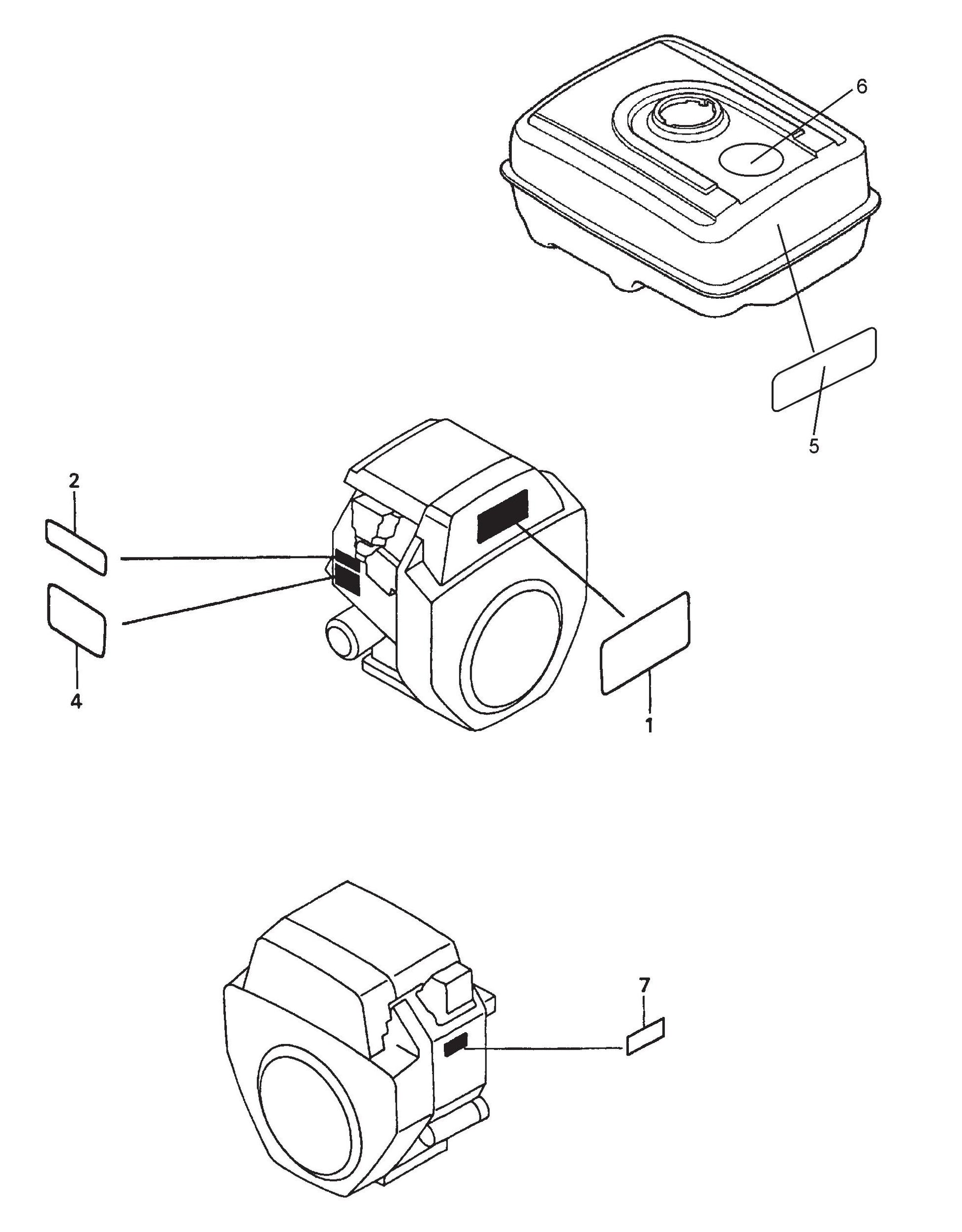 6
5
2
4
1
7