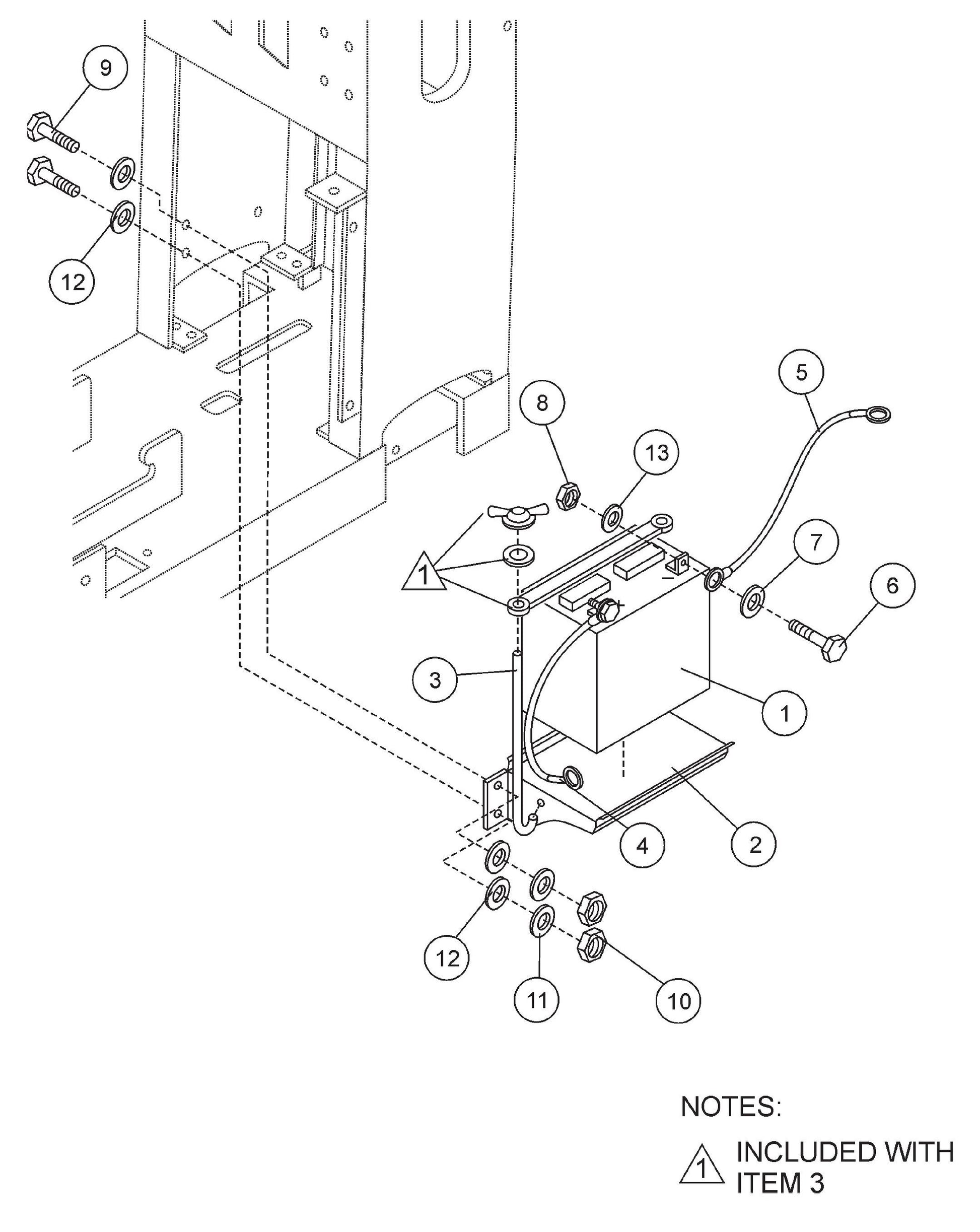 9

12

5

8

13

7

6

1

3

1

4

2

12

11

10

NOTES:

1 INCLUDED WITH ITEM 3